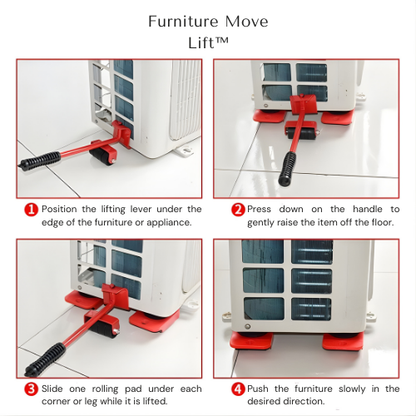 Furniture Move Lift™

1 Position the lifting lever under the edge of the furniture or appliance.

2 Press down on the handle to gently raise the item off the floor.

3 Slide one rolling pad under each corner or leg while it is lifted.

4 Push the furniture slowly in the desired direction.