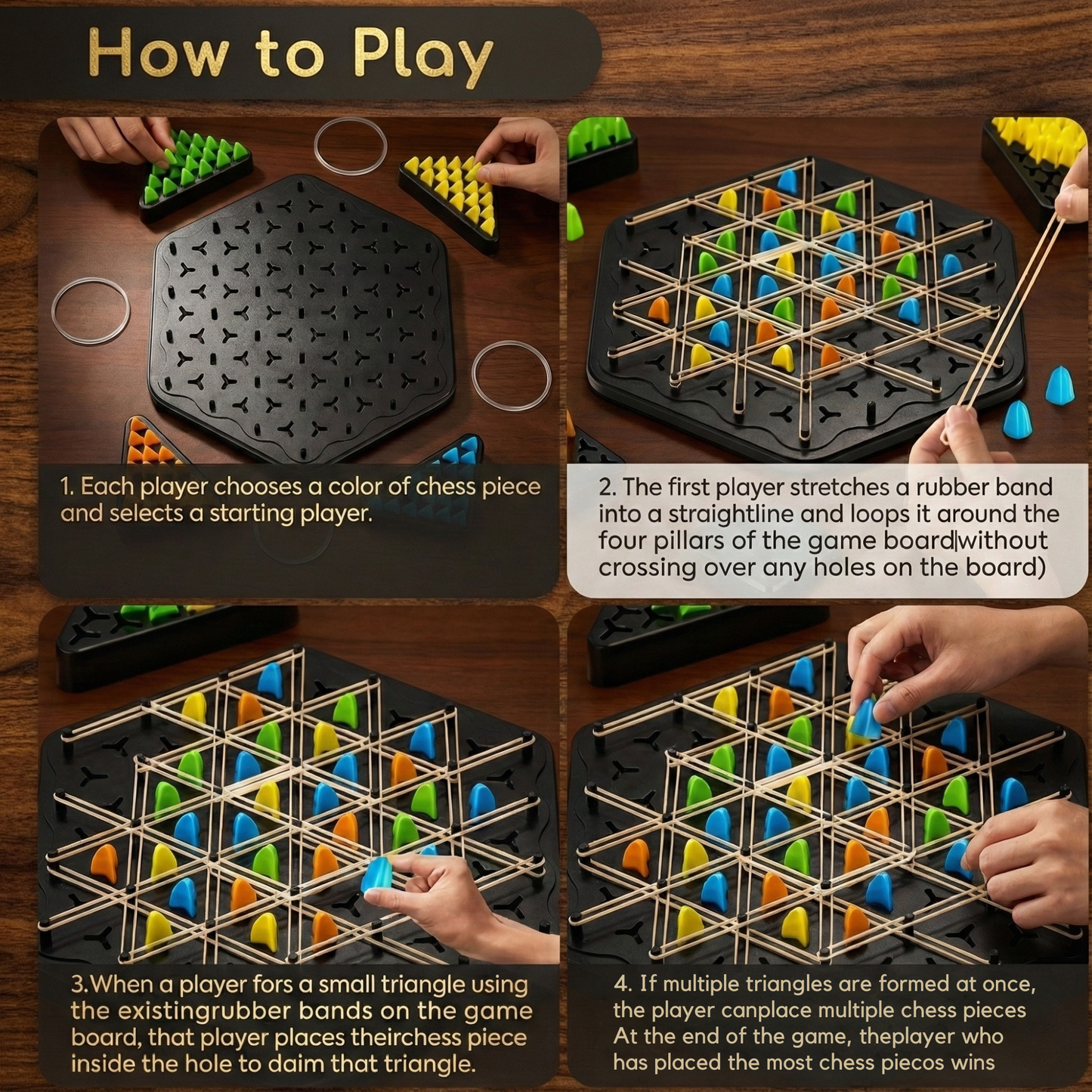 How to Play

1. Each player chooses a color of chess piece and selects a starting player.

2. The first player stretches a rubber band into a straightline and loops it around the four pillars of the game board|without crossing over any holes on the board)

3.When a player fors a small triangle using the existingrubber bands on the game board, that player places theirchess piece inside the hole to daim that triangle.

4. If multiple triangles are formed at once, the player canplace multiple chess pieces At the end of the game, theplayer who has placed the most chess piecos wins